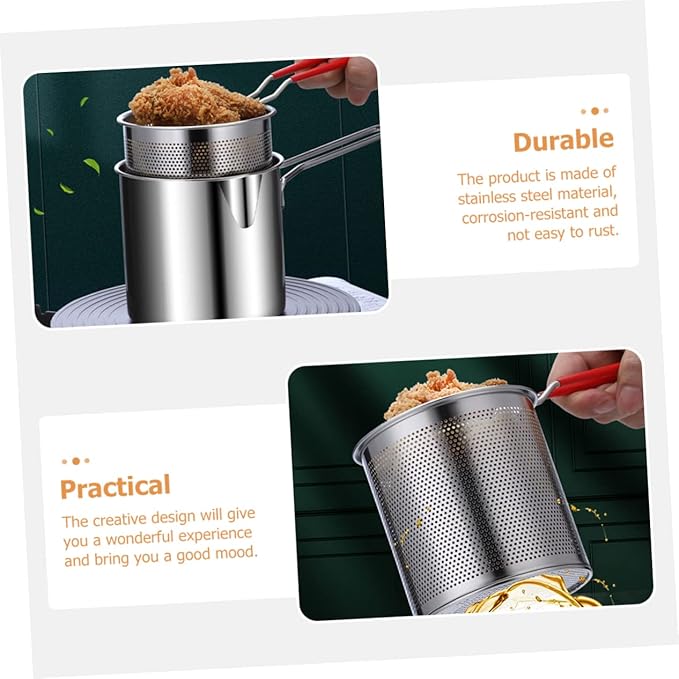 Durable

The product is made of stainless steel material, corrosion-resistant and not easy to rust.

Practical

The creative design will give you a wonderful experience and bring you a good mood.